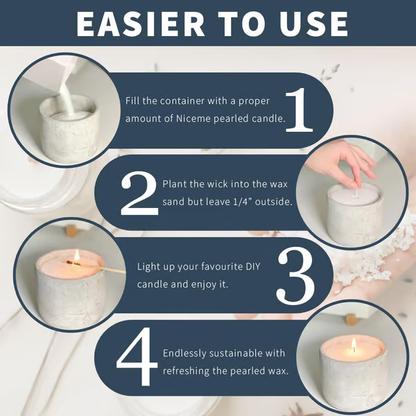 EASIER TO USE

Fill the container with a proper amount of Niceme pearled candle. 1

2 Plant the wick into the wax sand but leave 1/4" outside.

Light up your favourite DIY candle and enjoy it. 3

4 Endlessly sustainable with refreshing the pearled wax.