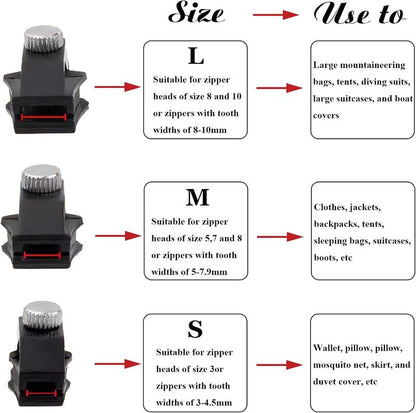 Size Use to

L
Suitable for zipper heads of size 8 and 10 or zippers with tooth widths of 8-10mm

Large mountaineering bags, tents, diving suits, large suitcases, and boat covers

M
Suitable for zipper heads of size 5,7 and 8 or zippers with tooth widths of 5-7.9mm

Clothes, jackets, backpacks, tents, sleeping bags, suitcases, boots, etc

S
Suitable for zipper heads of size 3or zippers with tooth widths of 3-4.5mm

Wallet, pillow, pillow, mosquito net, skirt, and duvet cover, etc