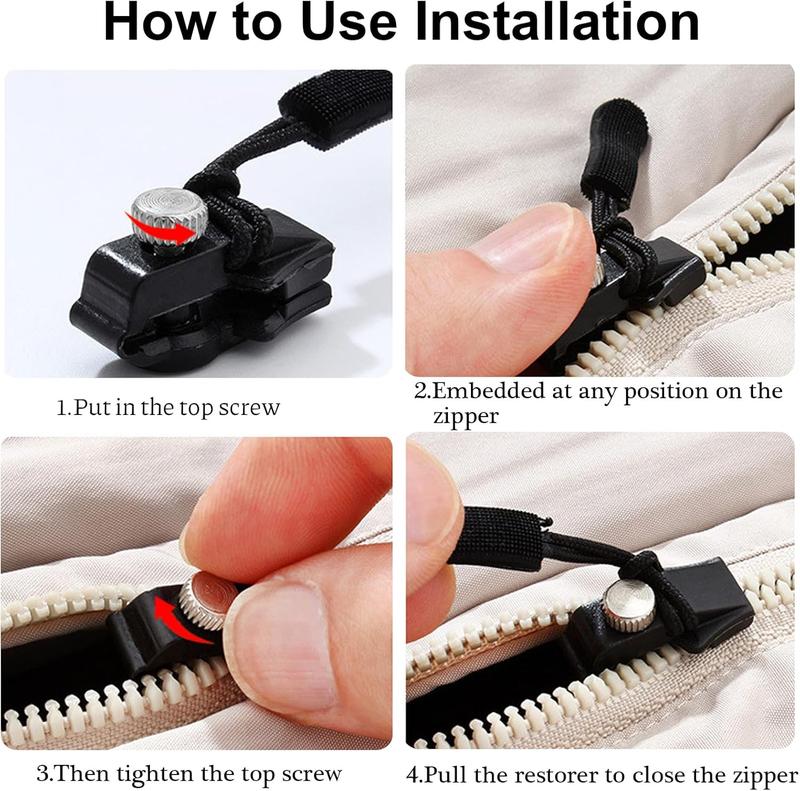 How to Use Installation

1.Put in the top screw

2.Embedded at any position on the zipper

3.Then tighten the top screw

4.Pull the restorer to close the zipper