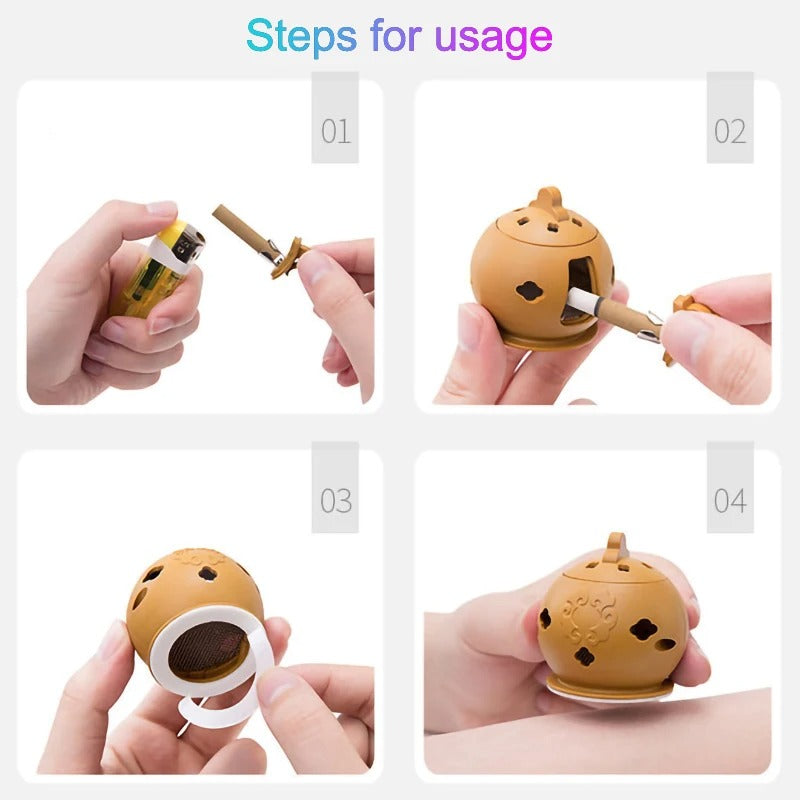 Steps for usage

01

02

03

04